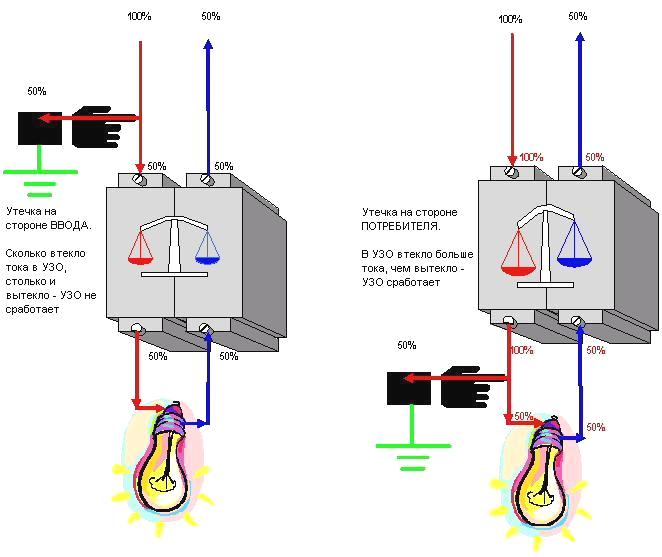 100%

50%

50%

50%

50%

Утечка на стороне ВВОДА.

Сколько втекло тока в УЗО, столько и вытекло - УЗО не сработает

50%

50%

100%

50%

100%

50%

Утечка на стороне ПОТРЕБИТЕЛЯ.

В УЗО втекло больше тока, чем вытекло - УЗО сработает

50%

100%

50%

50%

50%