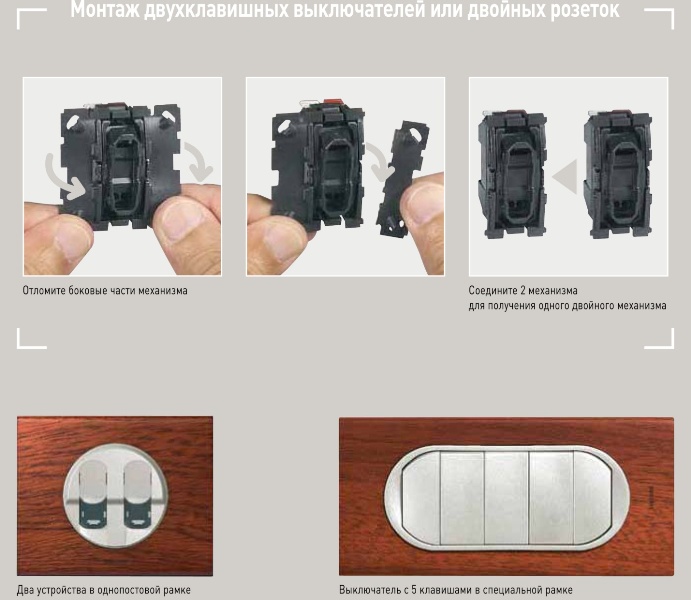 Монтаж двухклавишных выключателей или двойных розеток

Отломите боковые части механизма

Соедините 2 механизма
для получения одного двойного механизма

Два устройства в однопостовой рамке

Выключатель с 5 клавишами в специальной рамке